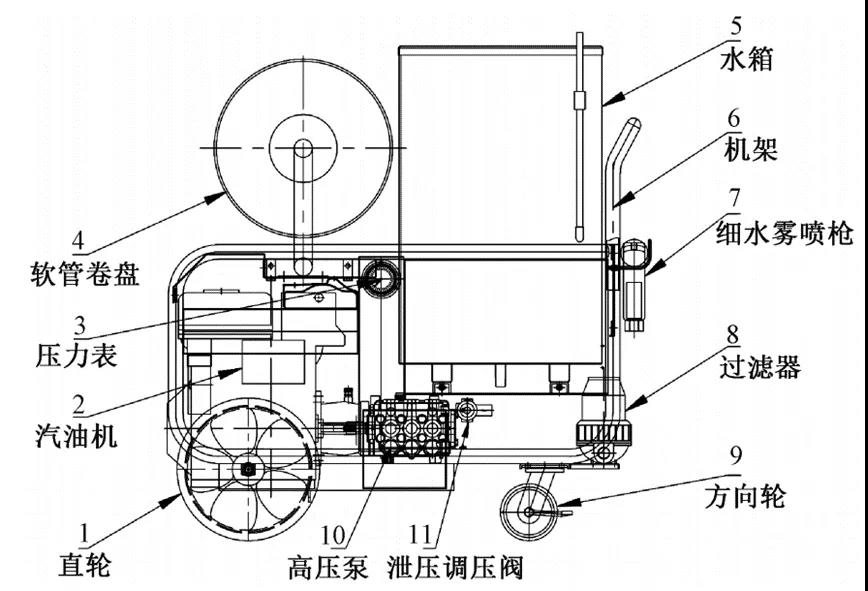 5
水箱
6
机架
7
细水雾喷枪
8
过滤器
9
方向轮
4
软管卷盘
3
压力表
2
汽油机
1
直轮
10
高压泵
11
泄压调压阀